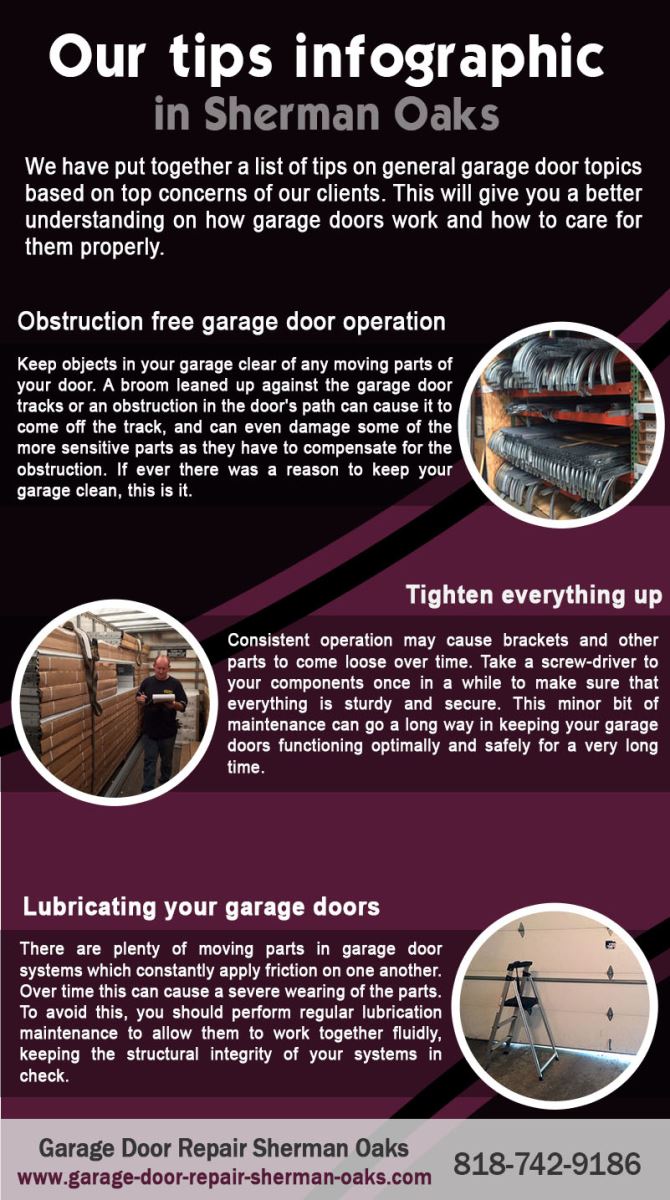 Our tips infographic
in Sherman Oaks

We have put together a list of tips on general garage door topics based on top concerns of our clients. This will give you a better understanding on how garage doors work and how to care for them properly.

Obstruction free garage door operation

Keep objects in your garage clear of any moving parts of your door. A broom leaned up against the garage door tracks or an obstruction in the door's path can cause it to come off the track, and can even damage some of the more sensitive parts as they have to compensate for the obstruction. If ever there was a reason to keep your garage clean, this is it.

Tighten everything up

Consistent operation may cause brackets and other parts to come loose over time. Take a screw-driver to your components once in a while to make sure that everything is sturdy and secure. This minor bit of maintenance can go a long way in keeping your garage doors functioning optimally and safely for a very long time.

Lubricating your garage doors

There are plenty of moving parts in garage door systems which constantly apply friction on one another. Over time this can cause a severe wearing of the parts. To avoid this, you should perform regular lubrication maintenance to allow them to work together fluidly, keeping the structural integrity of your systems in check.

Garage Door Repair Sherman Oaks
www.garage-door-repair-sherman-oaks.com
818-742-9186